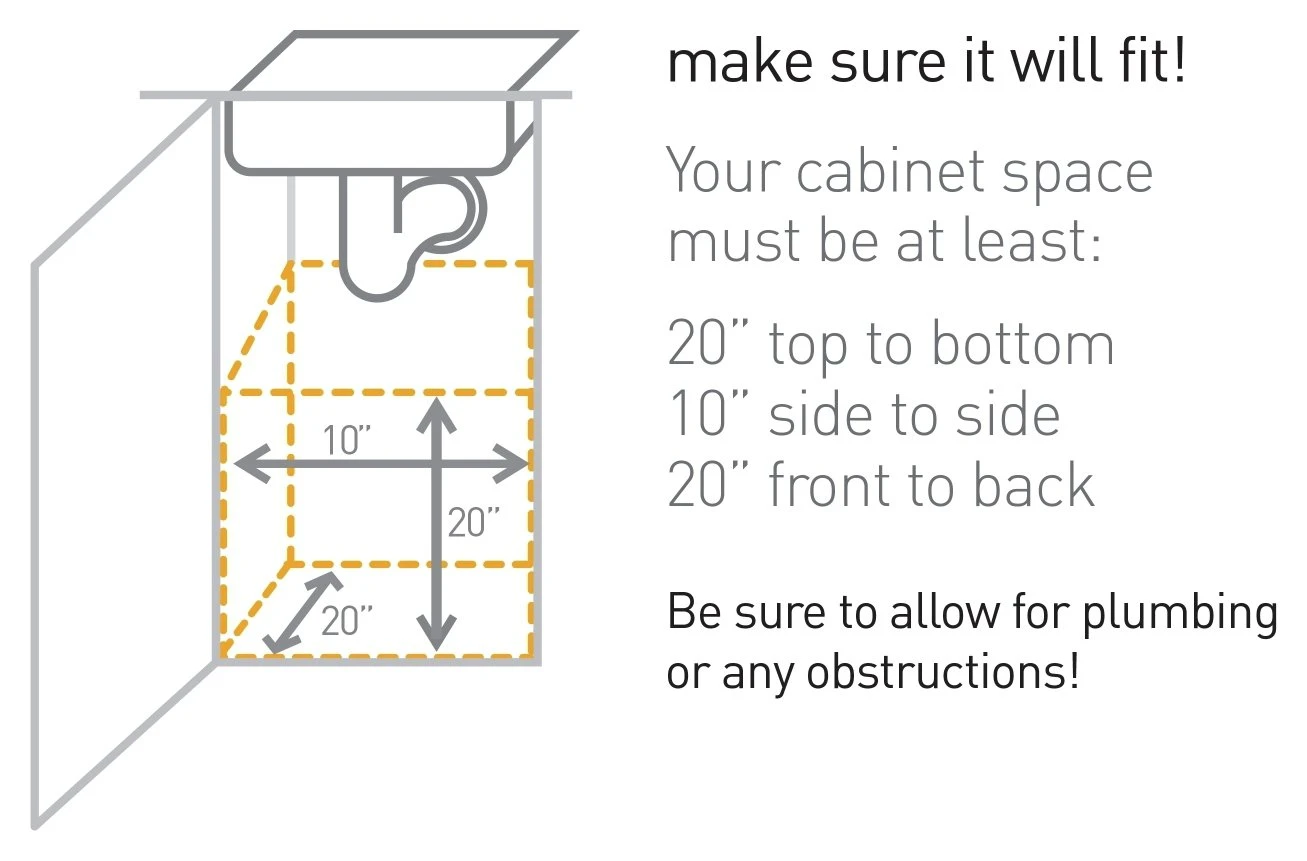 10"
20"
20"

make sure it will fit!

Your cabinet space must be at least:

20" top to bottom
10" side to side
20" front to back

Be sure to allow for plumbing or any obstructions!